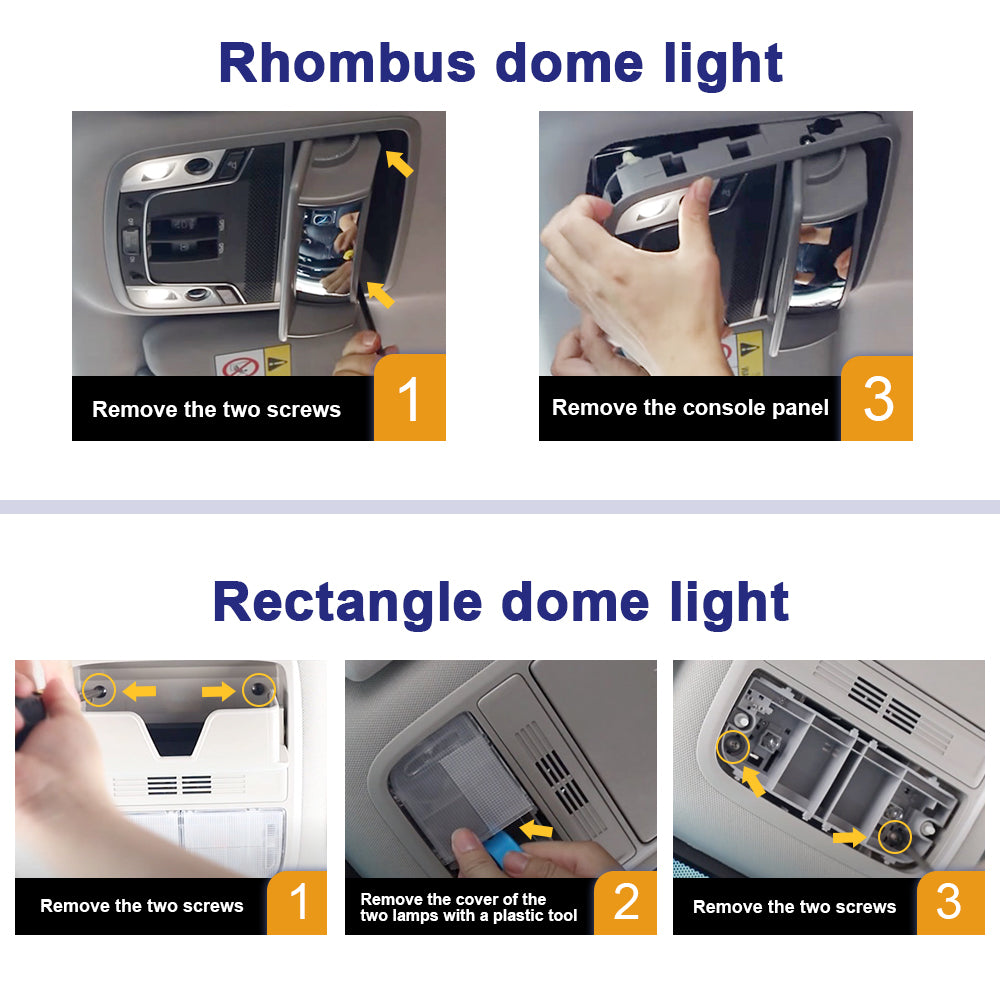 Rhombus dome light

Remove the two screws 1

Remove the console panel 3

Rectangle dome light

Remove the two screws 1

Remove the cover of the two lamps with a plastic tool 2

Remove the two screws 3