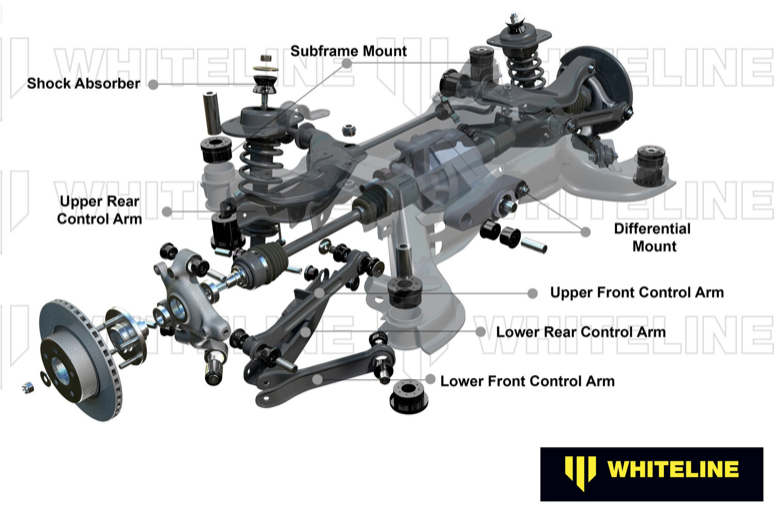 WHITELINE WHITELINE

Subframe Mount

Shock Absorber

WHITELINE WHITELINE

Upper Rear Control Arm

Differential Mount

Upper Front Control Arm

WHITELINE WHITELINE

Lower Rear Control Arm

Lower Front Control Arm

WHITELINE