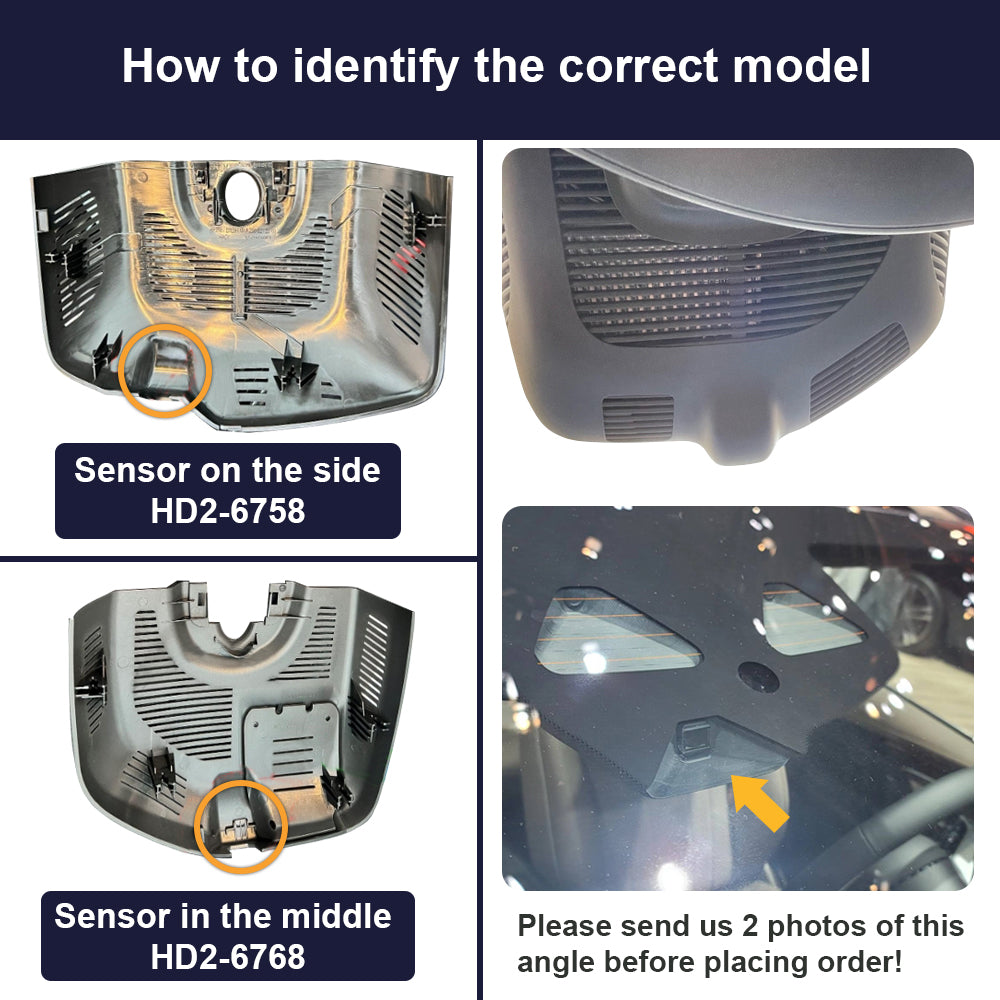 How to identify the correct model

Sensor on the side
HD2-6758

Sensor in the middle
HD2-6768

Please send us 2 photos of this angle before placing order!