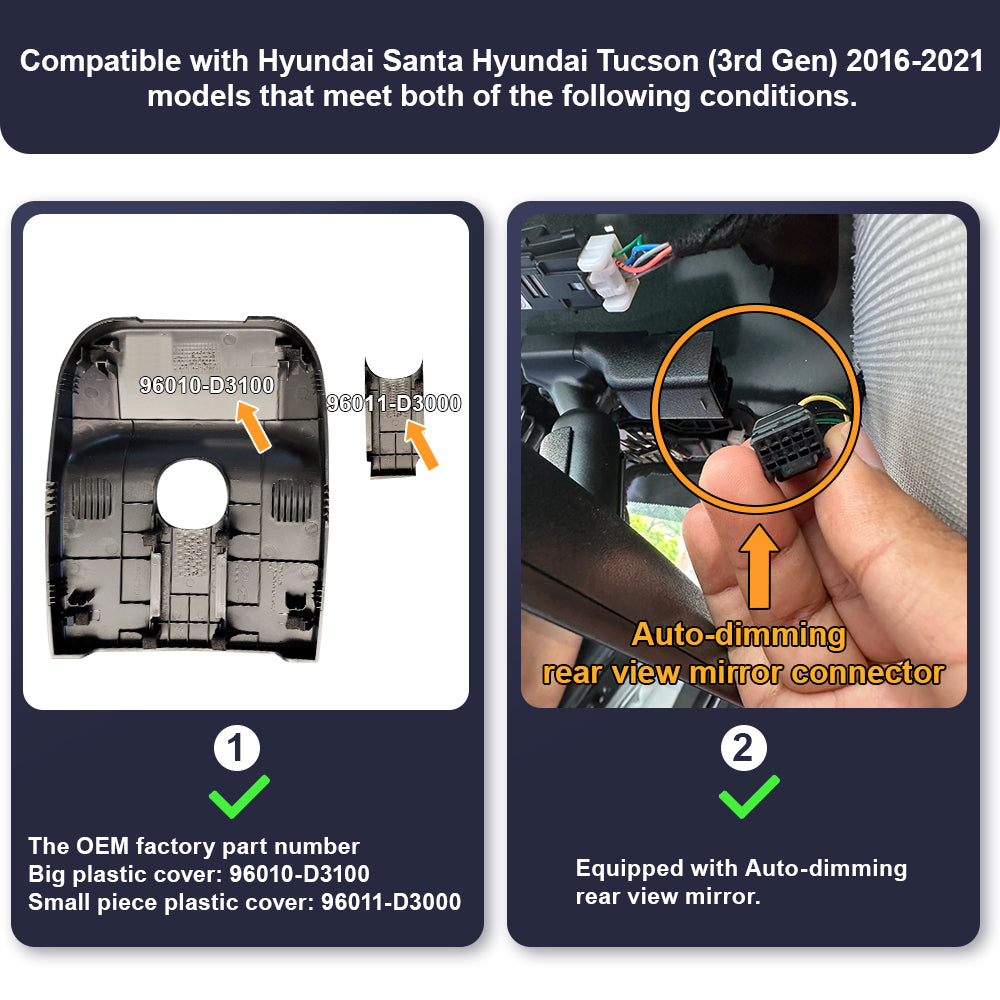 Compatible with Hyundai Santa Hyundai Tucson (3rd Gen) 2016-2021 models that meet both of the following conditions.

96010-D3100

96011-D3000

1

The OEM factory part number
Big plastic cover: 96010-D3100
Small piece plastic cover: 96011-D3000

Auto-dimming rear view mirror connector

2

Equipped with Auto-dimming rear view mirror.