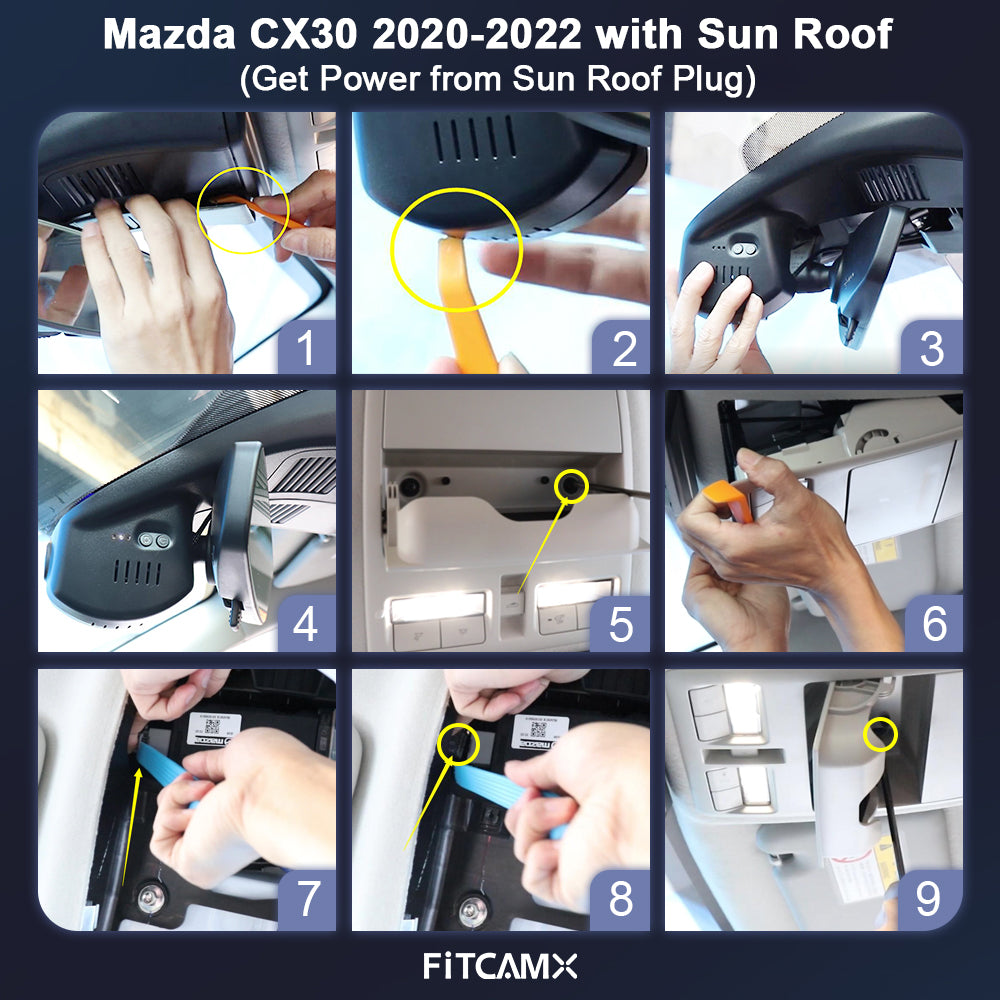 Mazda CX30 2020-2022 with Sun Roof
(Get Power from Sun Roof Plug)

1

2

3

4

5

6

7

8

9

FITCAMX