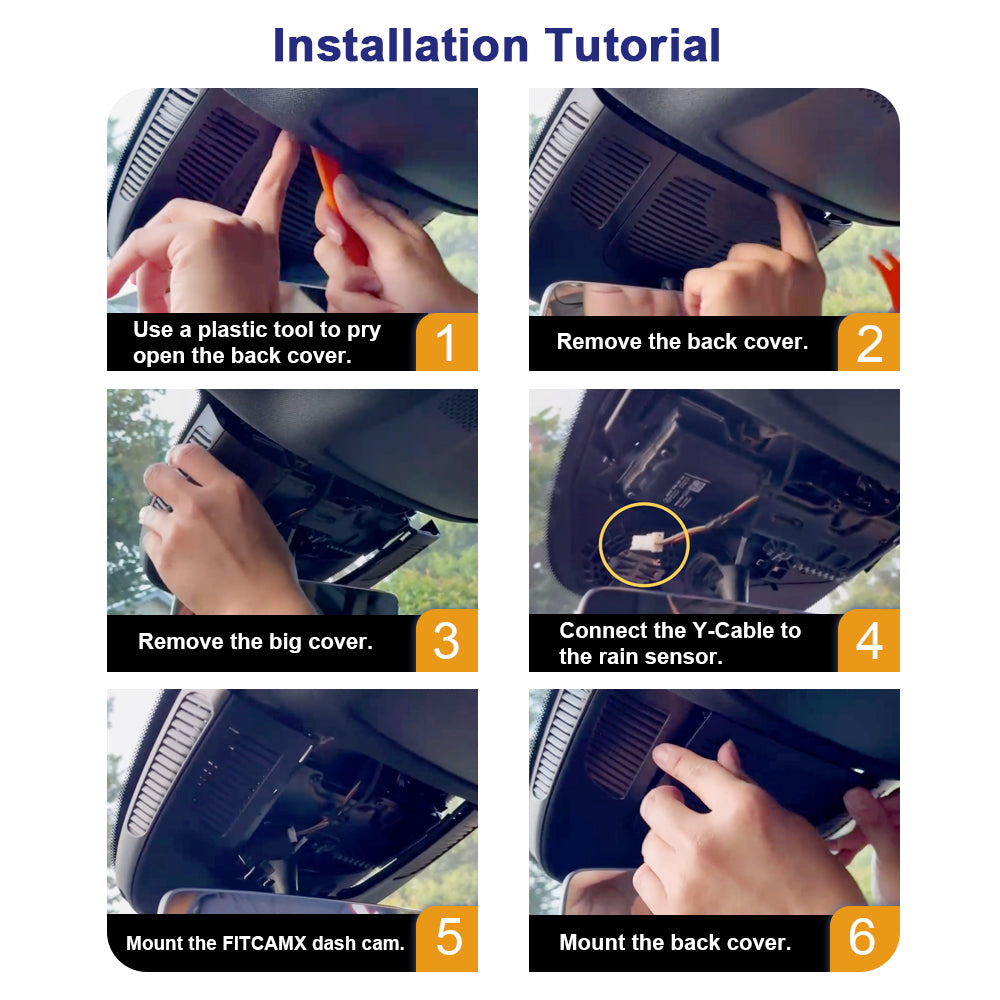 Installation Tutorial

Use a plastic tool to pry open the back cover. 1

Remove the back cover. 2

Remove the big cover. 3

Connect the Y-Cable to the rain sensor. 4

Mount the FITCAMX dash cam. 5

Mount the back cover. 6