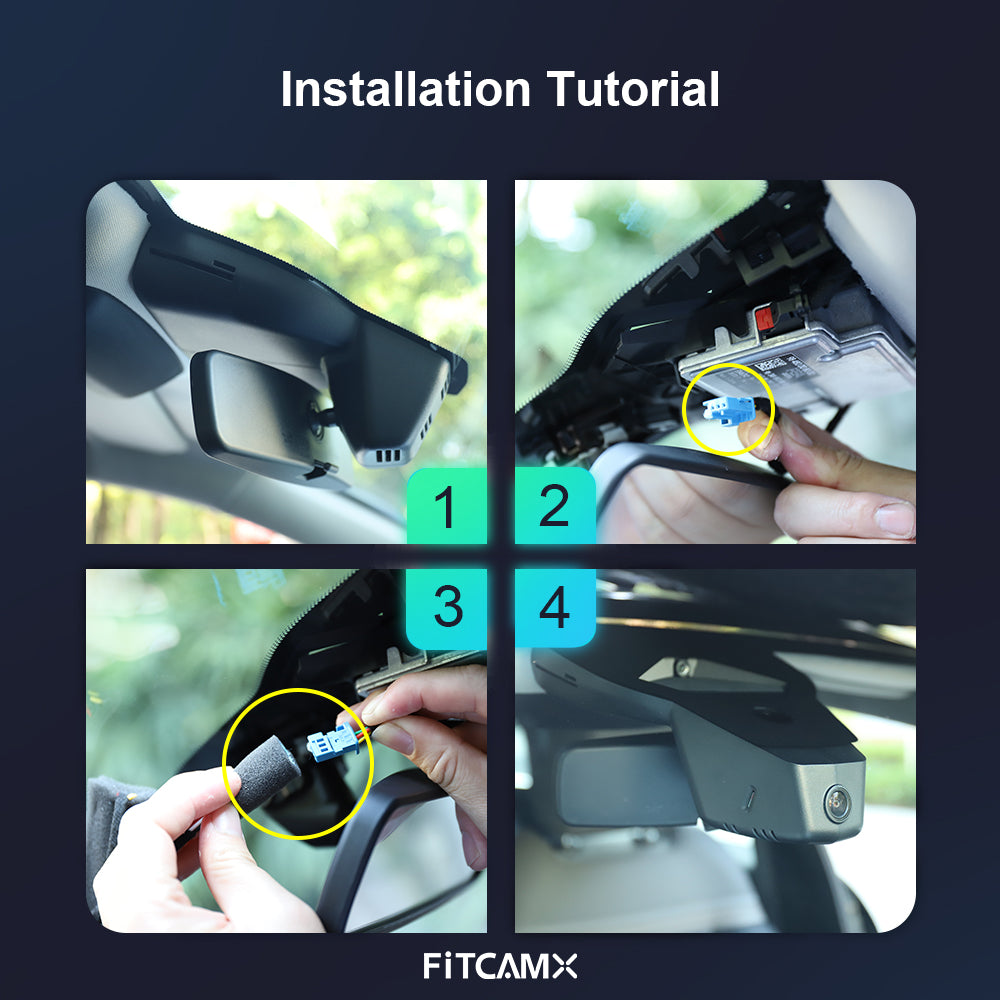 Installation Tutorial

1

2

3

4

FiTCAMX